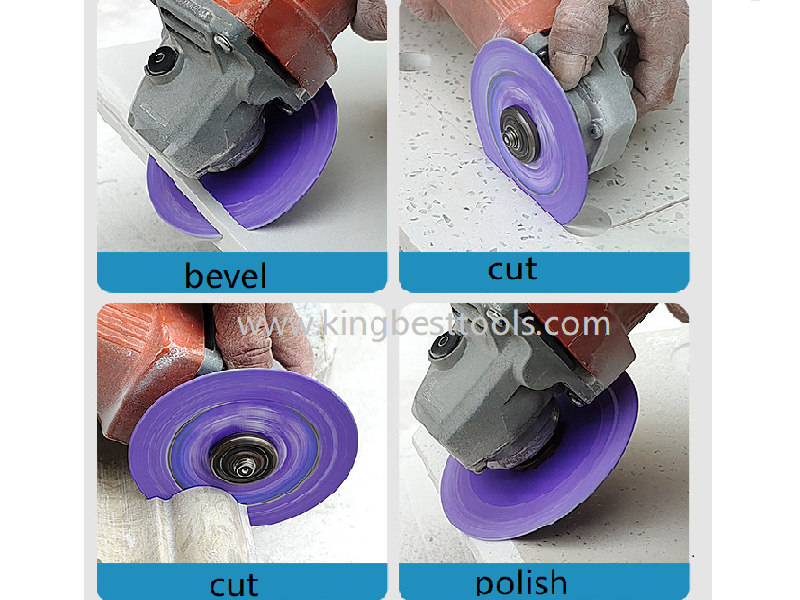 bevel

cut

www.kingbesttools.com

cut

polish