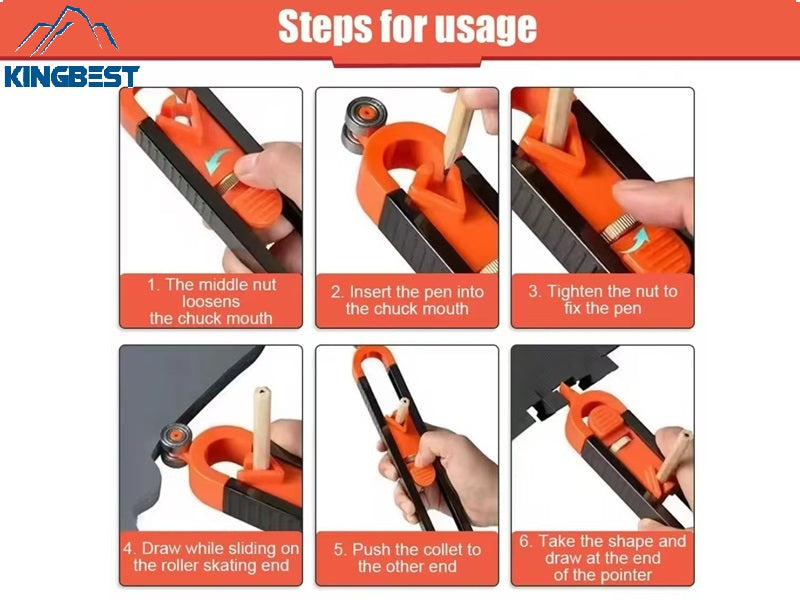 KINGBEST

Steps for usage

1. The middle nut loosens the chuck mouth

2. Insert the pen into the chuck mouth

3. Tighten the nut to fix the pen

4. Draw while sliding on the roller skating end

5. Push the collet to the other end

6. Take the shape and draw at the end of the pointer